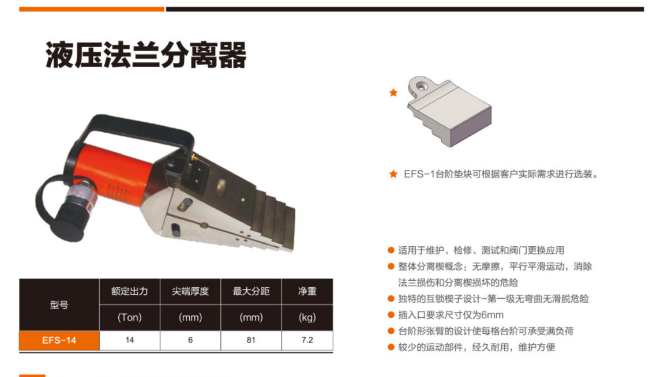 液压法兰分离器

★

★ EFS-1台阶垫块可根据客户实际需求进行选装。

| 型号 | 额定出力 (Ton) | 尖端厚度 (mm) | 最大分距 (mm) | 净重 (kg) |
|---|---|---|---|---|
| EFS-14 | 14 | 6 | 81 | 7.2 |

● 适用于维护、检修、测试和阀门更换应用
● 整体分离楔概念：无摩擦，平行平滑运动，消除法兰损伤和分离楔损坏的危险
● 独特的互锁楔子设计-第一级无弯曲无滑脱危险
● 插入口要求尺寸仅为6mm
● 台阶形张臂的设计使每格台阶可承受满负荷
● 较少的运动部件，经久耐用，维护方便